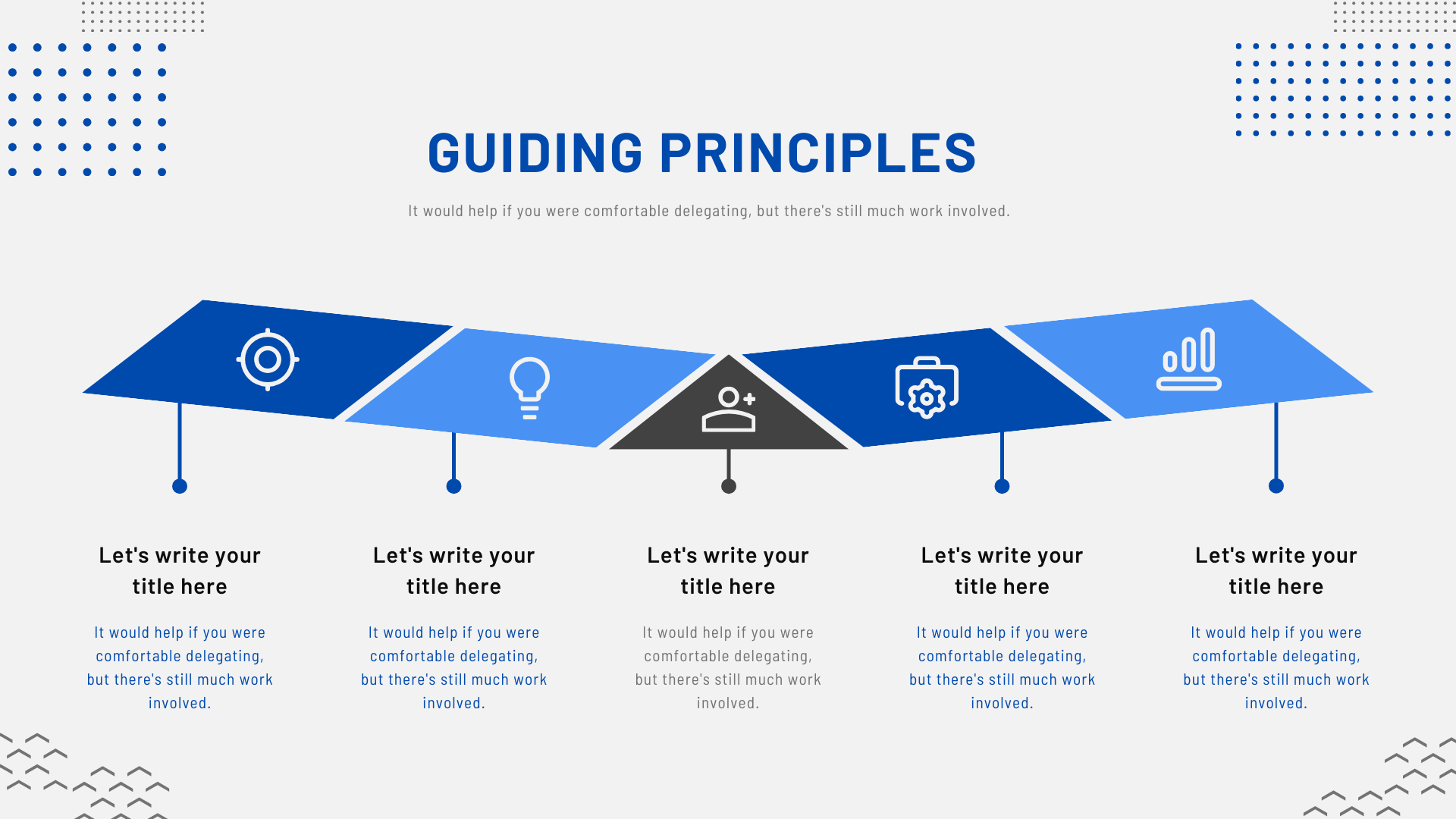 GUIDING PRINCIPLES

It would help if you were comfortable delegating, but there's still much work involved.

Let's write your title here

It would help if you were comfortable delegating, but there's still much work involved.

Let's write your title here

It would help if you were comfortable delegating, but there's still much work involved.

Let's write your title here

It would help if you were comfortable delegating, but there's still much work involved.

Let's write your title here

It would help if you were comfortable delegating, but there's still much work involved.

Let's write your title here

It would help if you were comfortable delegating, but there's still much work involved.