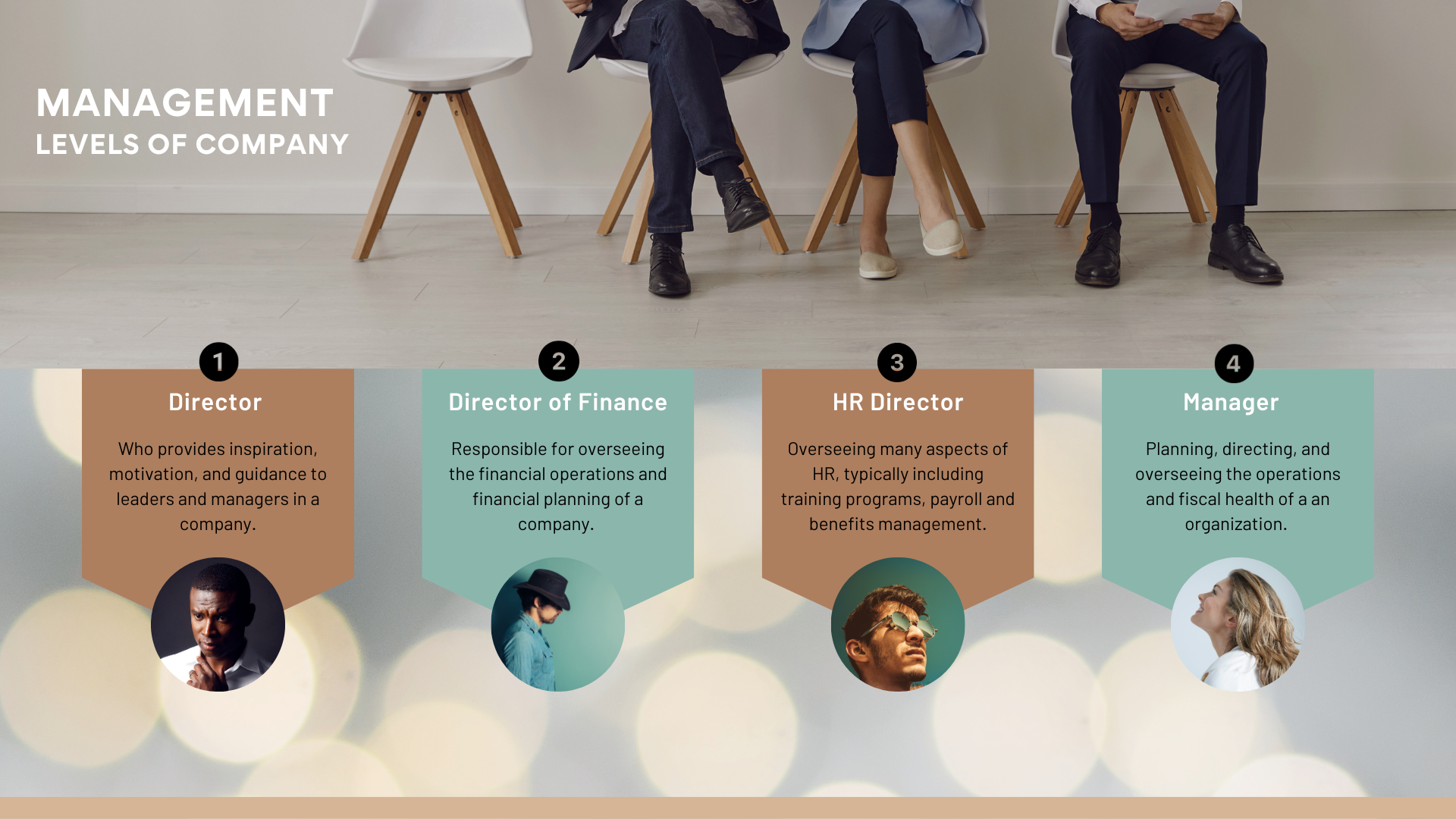 MANAGEMENT
LEVELS OF COMPANY

1
Director
Who provides inspiration, motivation, and guidance to leaders and managers in a company.

2
Director of Finance
Responsible for overseeing the financial operations and financial planning of a company.

3
HR Director
Overseeing many aspects of HR, typically including training programs, payroll and benefits management.

4
Manager
Planning, directing, and overseeing the operations and fiscal health of a an organization.